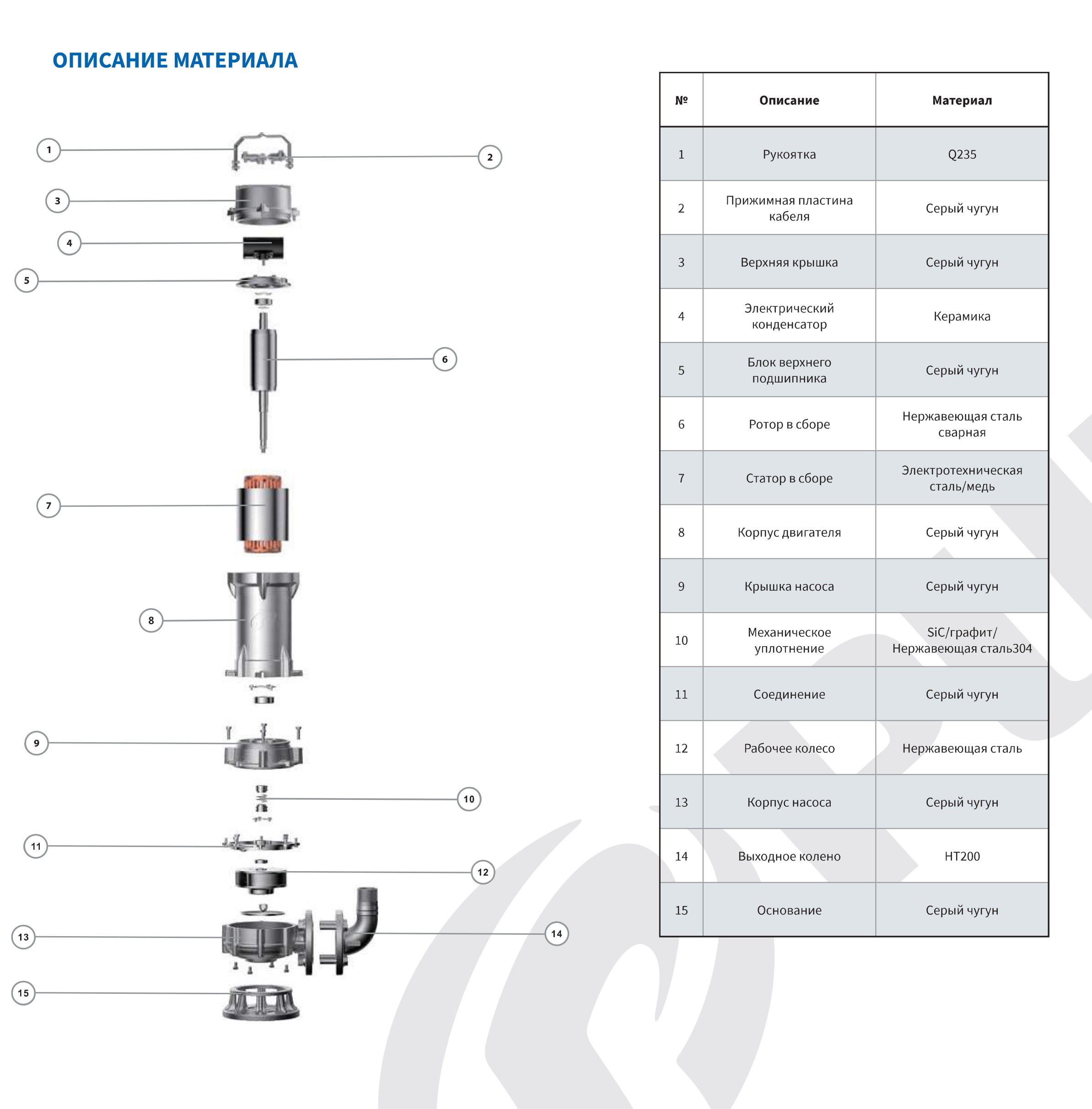 ОПИСАНИЕ МАТЕРИАЛА

1
2
3
4
5
6
7
8
9
10
11
12
13
14
15

| № | Описание | Материал |
|---|---|---|
| 1 | Рукоятка | Q235 |
| 2 | Прижимная пластина кабеля | Серый чугун |
| 3 | Верхняя крышка | Серый чугун |
| 4 | Электрический конденсатор | Керамика |
| 5 | Блок верхнего подшипника | Серый чугун |
| 6 | Ротор в сборе | Нержавеющая сталь сварная |
| 7 | Статор в сборе | Электротехническая сталь/медь |
| 8 | Корпус двигателя | Серый чугун |
| 9 | Крышка насоса | Серый чугун |
| 10 | Механическое уплотнение | SiC/графит/ Нержавеющая сталь304 |
| 11 | Соединение | Серый чугун |
| 12 | Рабочее колесо | Нержавеющая сталь |
| 13 | Корпус насоса | Серый чугун |
| 14 | Выходное колено | HT200 |
| 15 | Основание | Серый чугун |